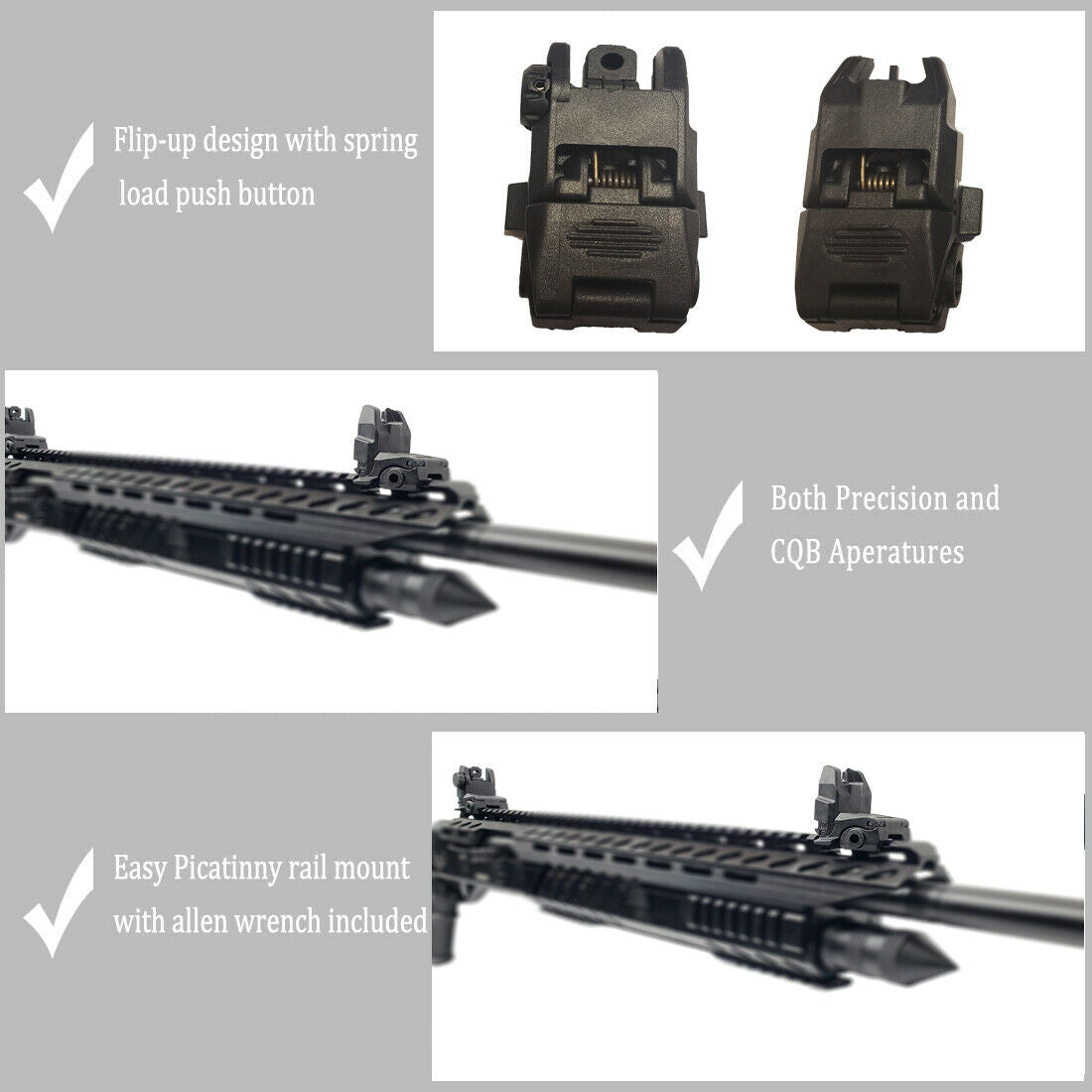 Flip-up design with spring load push button

Both Precision and CQB Aperatures

Easy Picatinny rail mount with allen wrench included