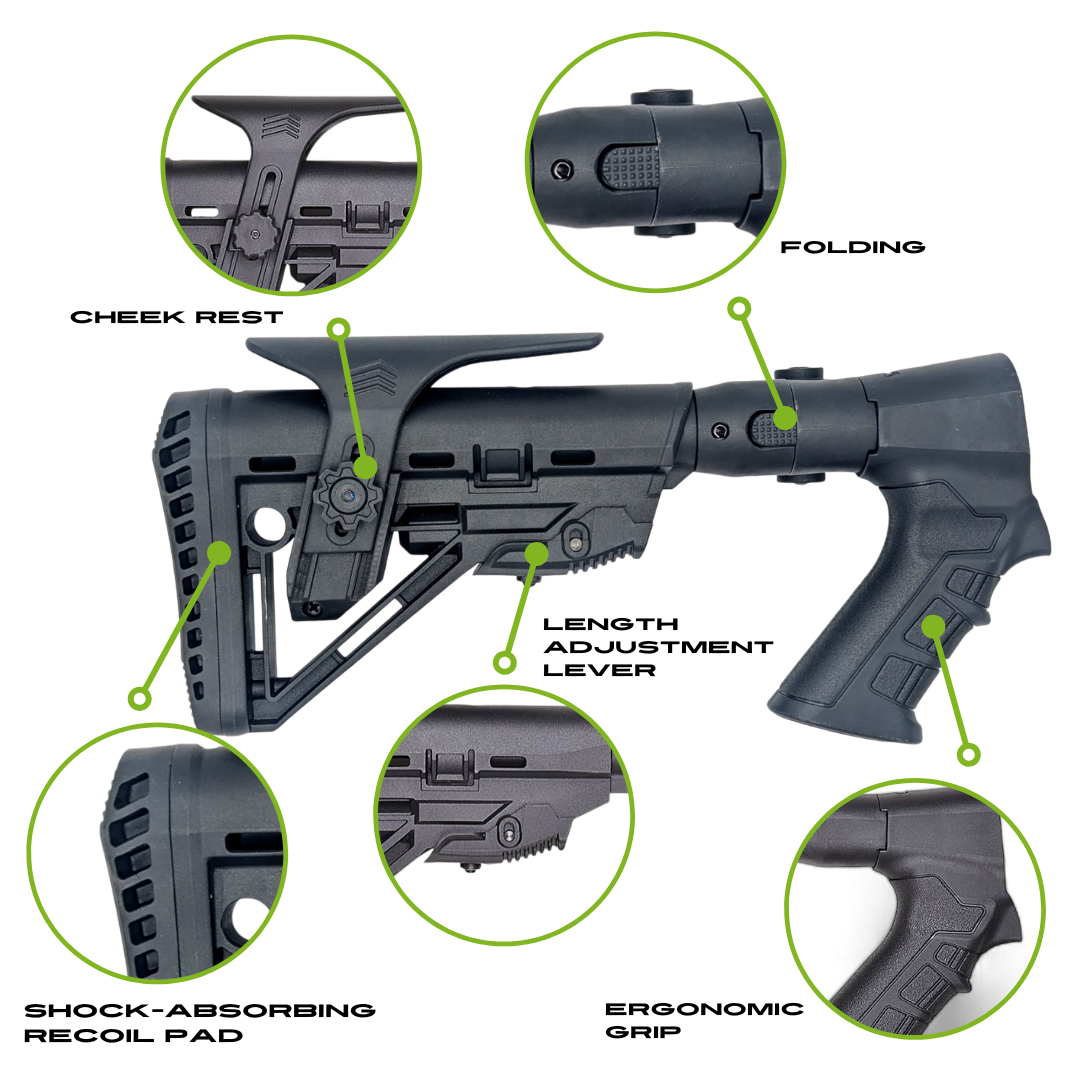 FOLDING

CHEEK REST

LENGTH ADJUSTMENT LEVER

SHOCK-ABSORBING RECOIL PAD

ERGONOMIC GRIP